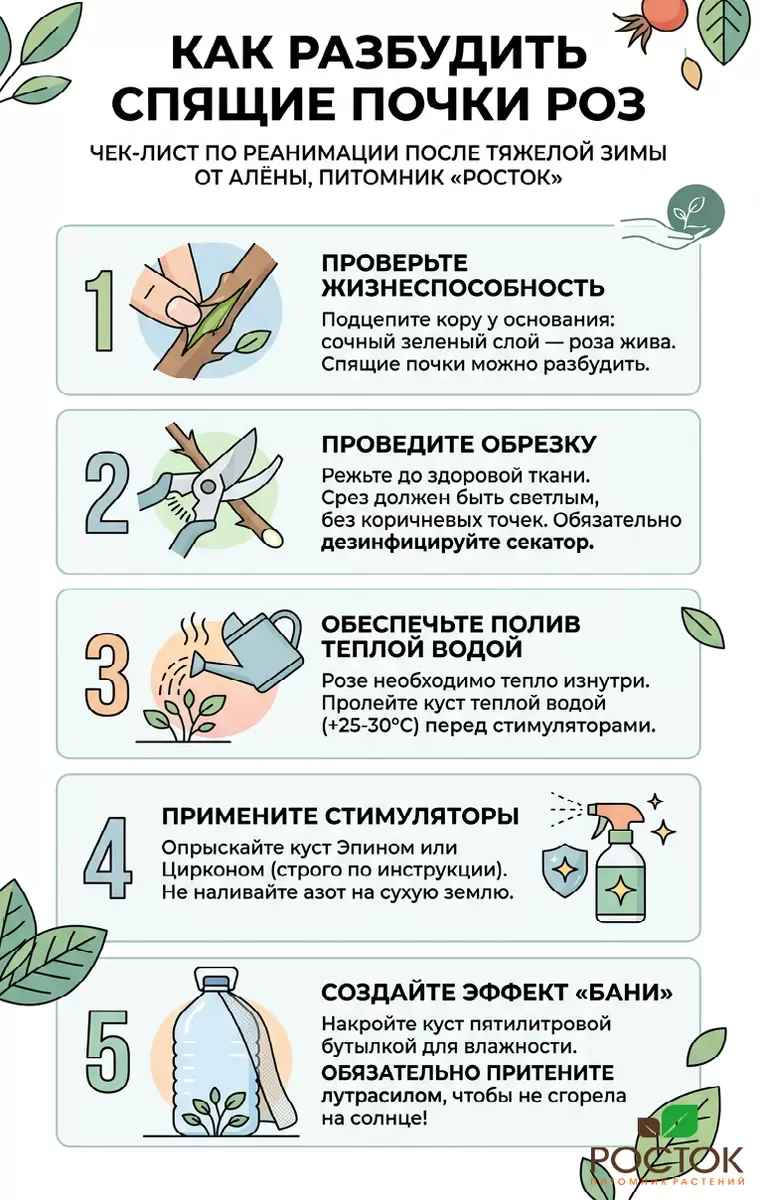 КАК РАЗБУДИТЬ СПЯЩИЕ ПОЧКИ РОЗ

ЧЕК-ЛИСТ ПО РЕАНИМАЦИИ ПОСЛЕ ТЯЖЕЛОЙ ЗИМЫ ОТ АЛЁНЫ, ПИТОМНИК «РОСТОК»

1

ПРОВЕРЬТЕ ЖИЗНЕСПОСОБНОСТЬ

Подцепите кору у основания: сочный зеленый слой — роза жива. Спящие почки можно разбудить.

2

ПРОВЕДИТЕ ОБРЕЗКУ

Режьте до здоровой ткани. Срез должен быть светлым, без коричневых точек. Обязательно дезинфицируйте секатор.

3

ОБЕСПЕЧЬТЕ ПОЛИВ ТЕПЛОЙ ВОДОЙ

Розе необходимо тепло изнутри. Пролейте куст теплой водой (+25-30°C) перед стимуляторами.

4

ПРИМЕНИТЕ СТИМУЛЯТОРЫ

Опрыскайте куст Эпином или Цирконом (строго по инструкции). Не наливайте азот на сухую землю.

5

СОЗДАЙТЕ ЭФФЕКТ «БАНИ»

Накройте куст пятилитровой бутылкой для влажности. ОБЯЗАТЕЛЬНО ПРИТЕНИТЕ лутрасилом, чтобы не сгорела на солнце!

РОСТОК
ПИТОМНИК РАСТЕНИЙ