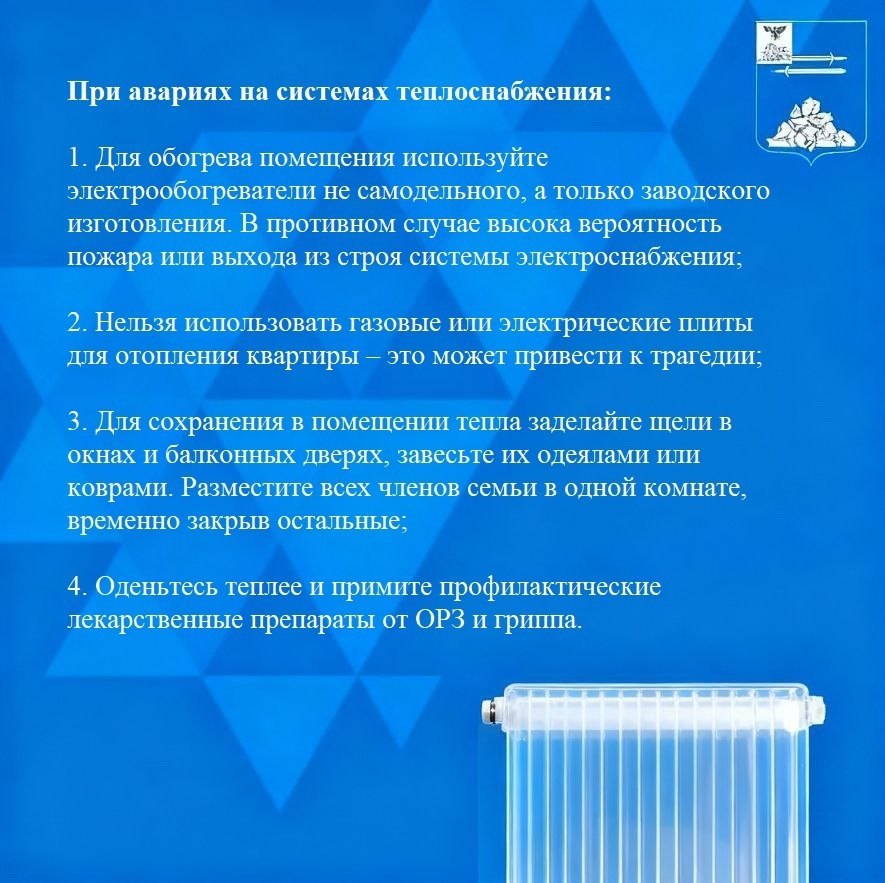 При авариях на системах теплоснабжения:

1. Для обогрева помещения используйте электрообогреватели не самодельного, а только заводского изготовления. В противном случае высока вероятность пожара или выхода из строя системы электроснабжения;

2. Нельзя использовать газовые или электрические плиты для отопления квартиры – это может привести к трагедии;

3. Для сохранения в помещении тепла заделайте щели в окнах и балконных дверях, завесьте их одеялами или коврами. Разместите всех членов семьи в одной комнате, временно закрыв остальные;

4. Оденьтесь теплее и примите профилактические лекарственные препараты от ОРЗ и гриппа.