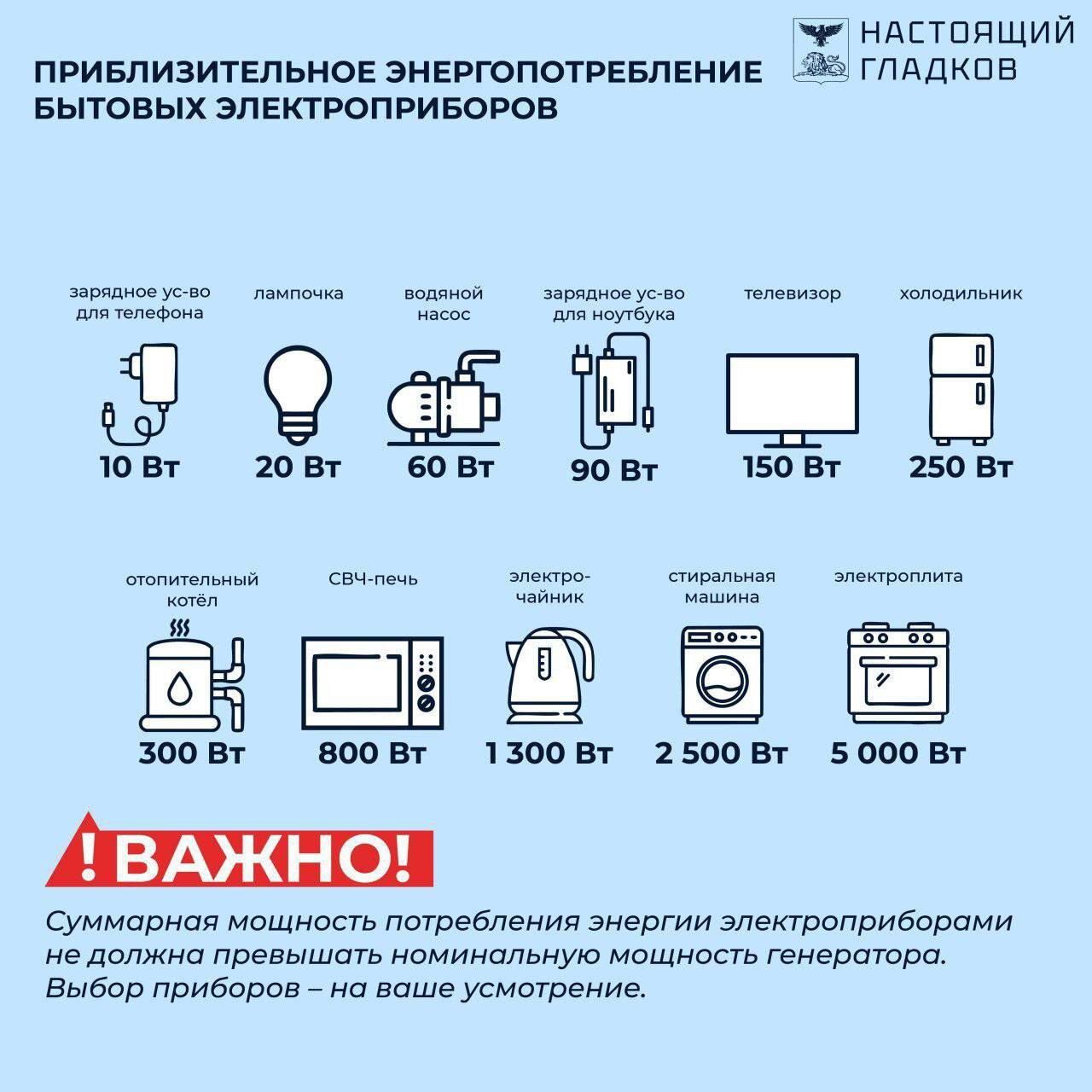 ПРИБЛИЗИТЕЛЬНОЕ ЭНЕРГОПОТРЕБЛЕНИЕ БЫТОВЫХ ЭЛЕКТРОПРИБОРОВ

НАСТОЯЩИЙ ГЛАДКОВ

зарядное ус-во для телефона
10 Вт

лампочка
20 Вт

водяной насос
60 Вт

зарядное ус-во для ноутбука
90 Вт

телевизор
150 Вт

холодильник
250 Вт

отопительный котёл
300 Вт

СВЧ-печь
800 Вт

электро-чайник
1 300 Вт

стиральная машина
2 500 Вт

электроплита
5 000 Вт

! ВАЖНО!

Суммарная мощность потребления энергии электроприборами не должна превышать номинальную мощность генератора. Выбор приборов – на ваше усмотрение.