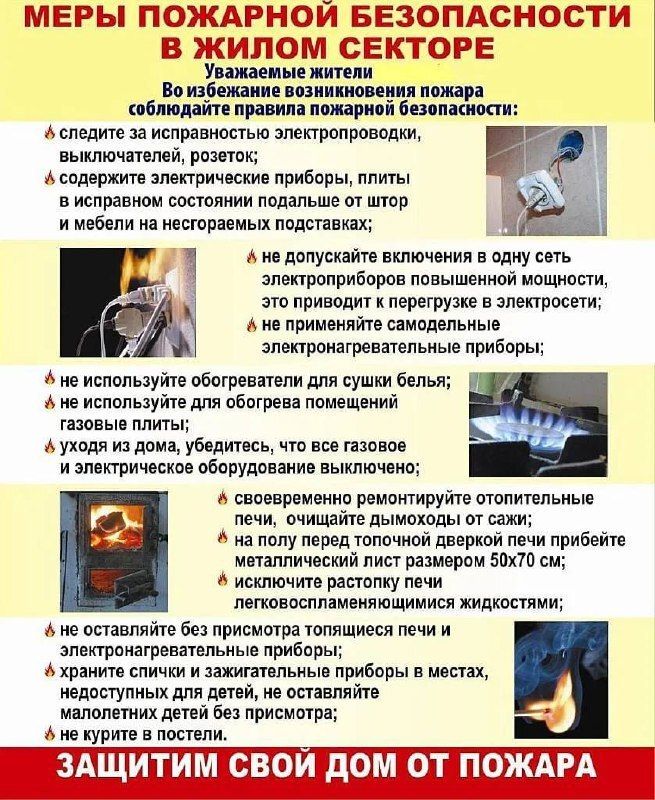 МЕРЫ ПОЖАРНОЙ БЕЗОПАСНОСТИ В ЖИЛОМ СЕКТОРЕ

Уважаемые жители
Во избежание возникновения пожара соблюдайте правила пожарной безопасности:

следите за исправностью электропроводки, выключателей, розеток;
содержите электрические приборы, плиты в исправном состоянии подальше от штор и мебели на несгораемых подставках;

не допускайте включения в одну сеть электроприборов повышенной мощности, это приводит к перегрузке в электросети;
не применяйте самодельные электронагревательные приборы;

не используйте обогреватели для сушки белья;
не используйте для обогрева помещений газовые плиты;
уходя из дома, убедитесь, что все газовое и электрическое оборудование выключено;

своевременно ремонтируйте отопительные печи, очищайте дымоходы от сажи;
на полу перед топочной дверкой печи прибейте металлический лист размером 50х70 см;
исключите растопку печи легковоспламеняющимися жидкостями;

не оставляйте без присмотра топящиеся печи и электронагревательные приборы;
храните спички и зажигательные приборы в местах, недоступных для детей, не оставляйте малолетних детей без присмотра;
не курите в постели.

ЗАЩИТИМ СВОЙ ДОМ ОТ ПОЖАРА