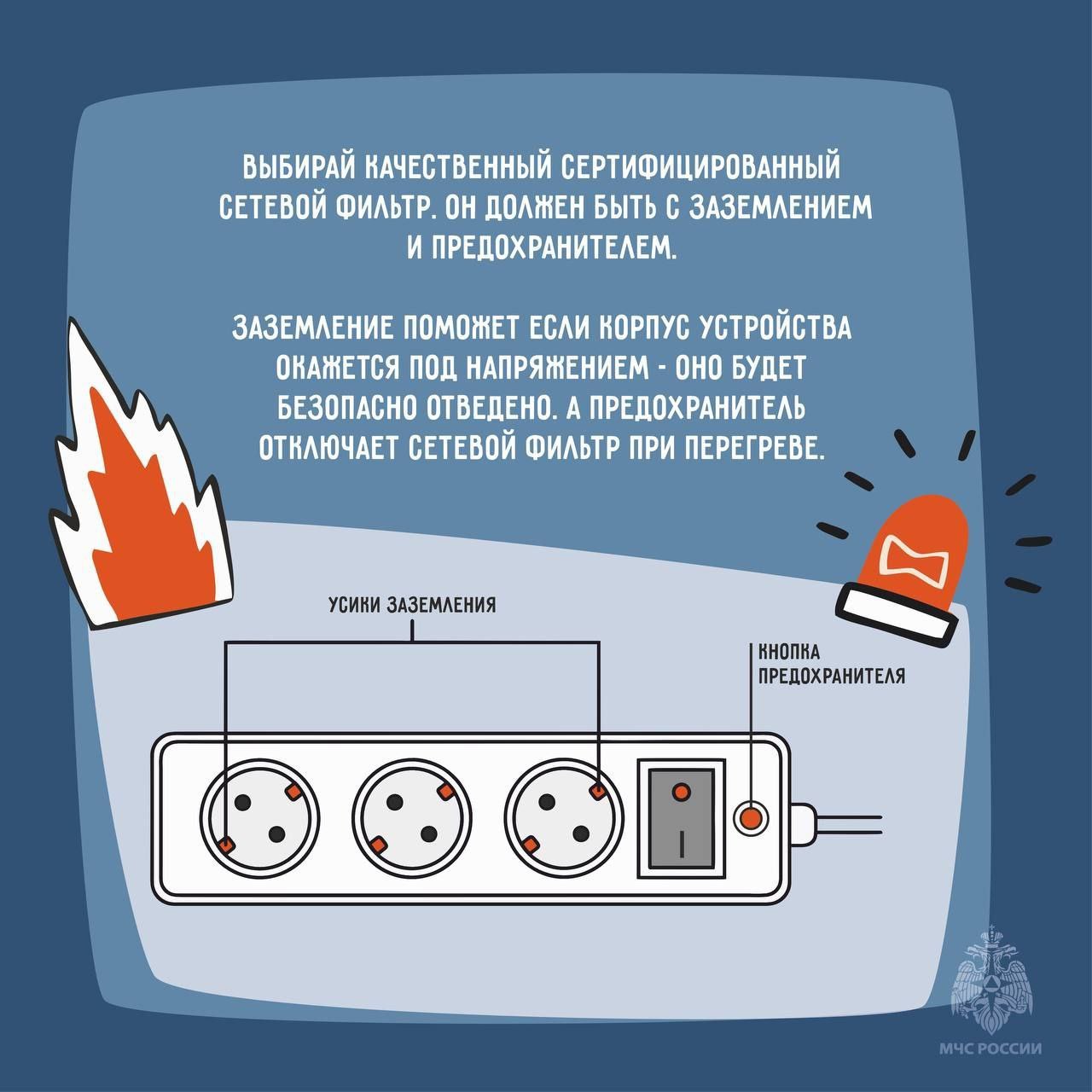 ВЫБИРАЙ КАЧЕСТВЕННЫЙ СЕРТИФИЦИРОВАННЫЙ СЕТЕВОЙ ФИЛЬТР. ОН ДОЛЖЕН БЫТЬ С ЗАЗЕМЛЕНИЕМ И ПРЕДОХРАНИТЕЛЕМ.

ЗАЗЕМЛЕНИЕ ПОМОЖЕТ ЕСЛИ КОРПУС УСТРОЙСТВА ОКАЖЕТСЯ ПОД НАПРЯЖЕНИЕМ - ОНО БУДЕТ БЕЗОПАСНО ОТВЕДЕНО. А ПРЕДОХРАНИТЕЛЬ ОТКЛЮЧАЕТ СЕТЕВОЙ ФИЛЬТР ПРИ ПЕРЕГРЕВЕ.

УСИКИ ЗАЗЕМЛЕНИЯ

КНОПКА ПРЕДОХРАНИТЕЛЯ

МЧС РОССИИ