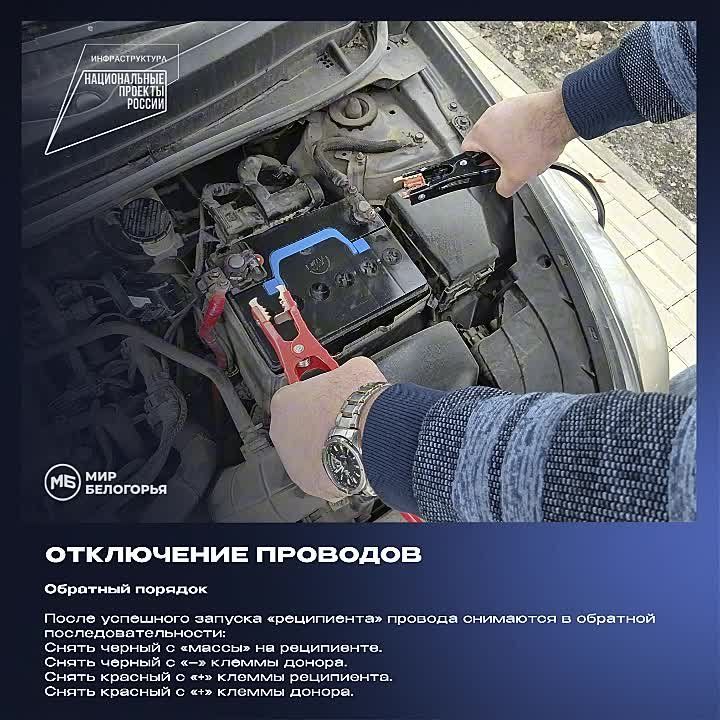 ИНФРАСТРУКТУРА
НАЦИОНАЛЬНЫЕ ПРОЕКТЫ РОССИИ

МБ МИР БЕЛОГОРЬЯ

ОТКЛЮЧЕНИЕ ПРОВОДОВ

Обратный порядок

После успешного запуска «реципиента» провода снимаются в обратной последовательности:
Снять черный с «массы» на реципиенте.
Снять черный с «–» клеммы донора.
Снять красный с «+» клеммы реципиента.
Снять красный с «+» клеммы донора.