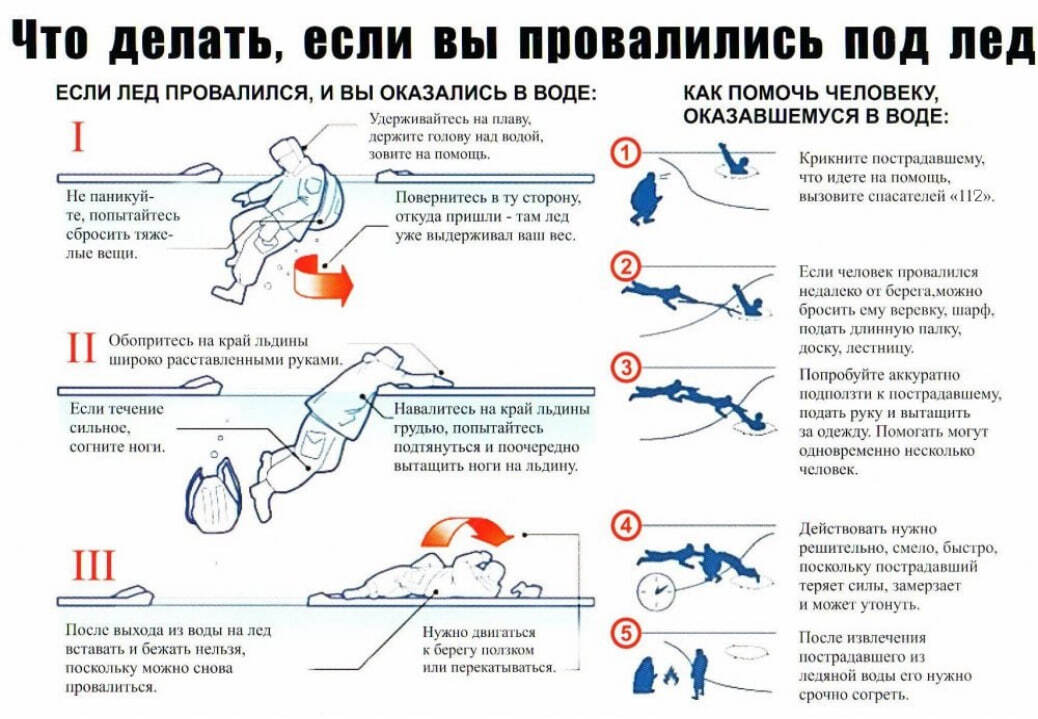 Что делать, если вы провалились под лед

ЕСЛИ ЛЕД ПРОВАЛИЛСЯ, И ВЫ ОКАЗАЛИСЬ В ВОДЕ:

I

Удерживайтесь на плаву, держите голову над водой, зовите на помощь.

Не паникуйте, попытайтесь сбросить тяжелые вещи.

Повернитесь в ту сторону, откуда пришли - там лед уже выдерживал ваш вес.

II

Обопритесь на край льдины широко расставленными руками.

Если течение сильное, согните ноги.

Навалитесь на край льдины грудью, попытайтесь подтянуться и поочередно вытащить ноги на льдину.

III

После выхода из воды на лед вставать и бежать нельзя, поскольку можно снова провалиться.

Нужно двигаться к берегу ползком или перекатываться.

КАК ПОМОЧЬ ЧЕЛОВЕКУ, ОКАЗАВШЕМУСЯ В ВОДЕ:

1
Крикните пострадавшему, что идете на помощь, вызовите спасателей «112».

2
Если человек провалился недалеко от берега,можно бросить ему веревку, шарф, подать длинную палку, доску, лестницу.

3
Попробуйте аккуратно подползти к пострадавшему, подать руку и вытащить за одежду. Помогать могут одновременно несколько человек.

4
Действовать нужно решительно, смело, быстро, поскольку пострадавший теряет силы, замерзает и может утонуть.

5
После извлечения пострадавшего из ледяной воды его нужно срочно согреть.