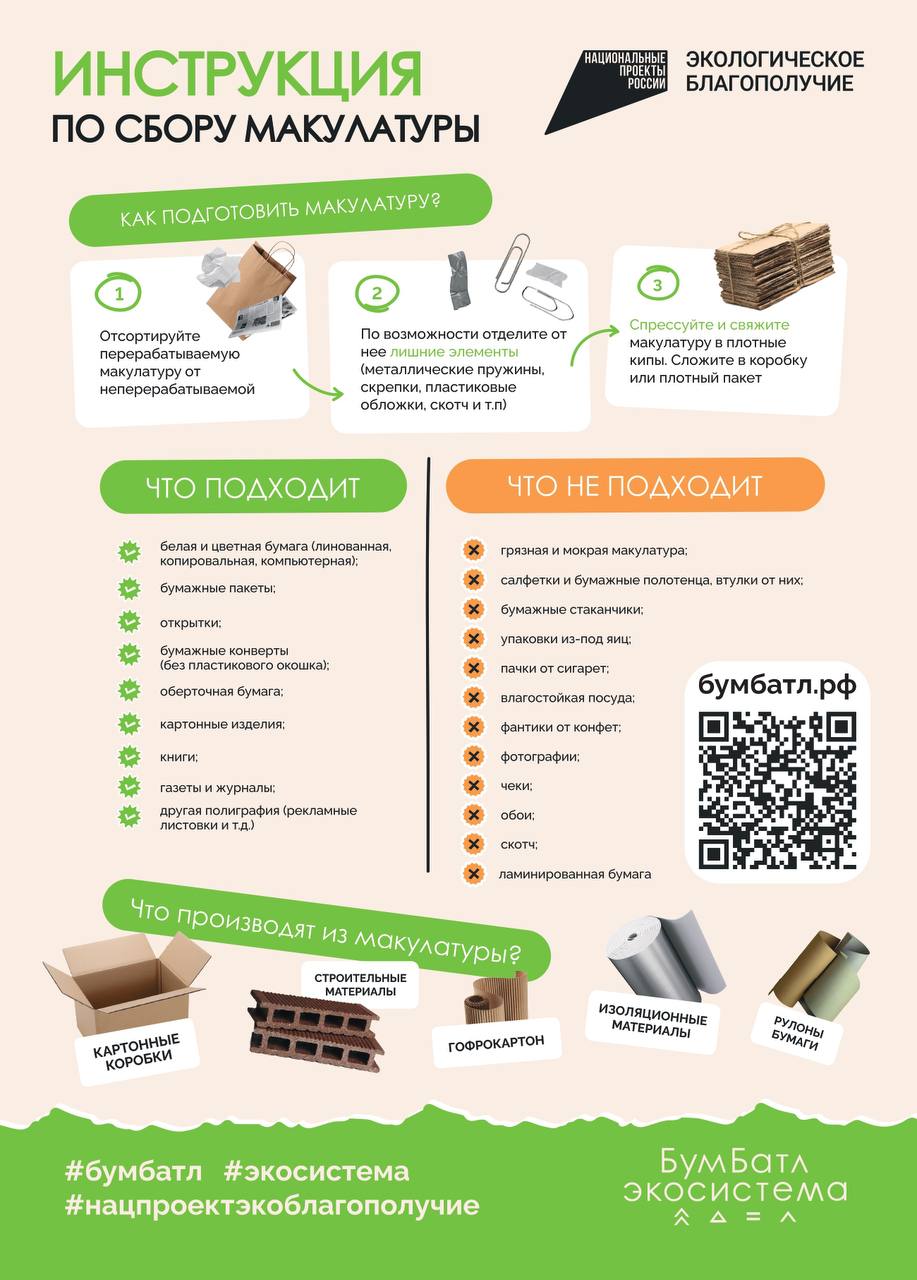 ИНСТРУКЦИЯ
ПО СБОРУ МАКУЛАТУРЫ

НАЦИОНАЛЬНЫЕ ПРОЕКТЫ РОССИИ

ЭКОЛОГИЧЕСКОЕ БЛАГОПОЛУЧИЕ

КАК ПОДГОТОВИТЬ МАКУЛАТУРУ?

1
Отсортируйте перерабатываемую макулатуру от неперерабатываемой

2
По возможности отделите от нее лишние элементы (металлические пружины, скрепки, пластиковые обложки, скотч и т.п)

3
Спрессуйте и свяжите макулатуру в плотные кипы. Сложите в коробку или плотный пакет

ЧТО ПОДХОДИТ

белая и цветная бумага (линованная, копировальная, компьютерная);
бумажные пакеты;
открытки;
бумажные конверты (без пластикового окошка);
оберточная бумага;
картонные изделия;
книги;
газеты и журналы;
другая полиграфия (рекламные листовки и т.д.)

ЧТО НЕ ПОДХОДИТ

грязная и мокрая макулатура;
салфетки и бумажные полотенца, втулки от них;
бумажные стаканчики;
упаковки из-под яиц;
пачки от сигарет;
влагостойкая посуда;
фантики от конфет;
фотографии;
чеки;
обои;
скотч;
ламинированная бумага

бумбатл.рф

Что производят из макулатуры?

КАРТОННЫЕ КОРОБКИ

СТРОИТЕЛЬНЫЕ МАТЕРИАЛЫ

ГОФРОКАРТОН

ИЗОЛЯЦИОННЫЕ МАТЕРИАЛЫ

РУЛОНЫ БУМАГИ

#бумбатл #экосистема
#нацпроектэкоблагополучие

БумБатл
экосистема