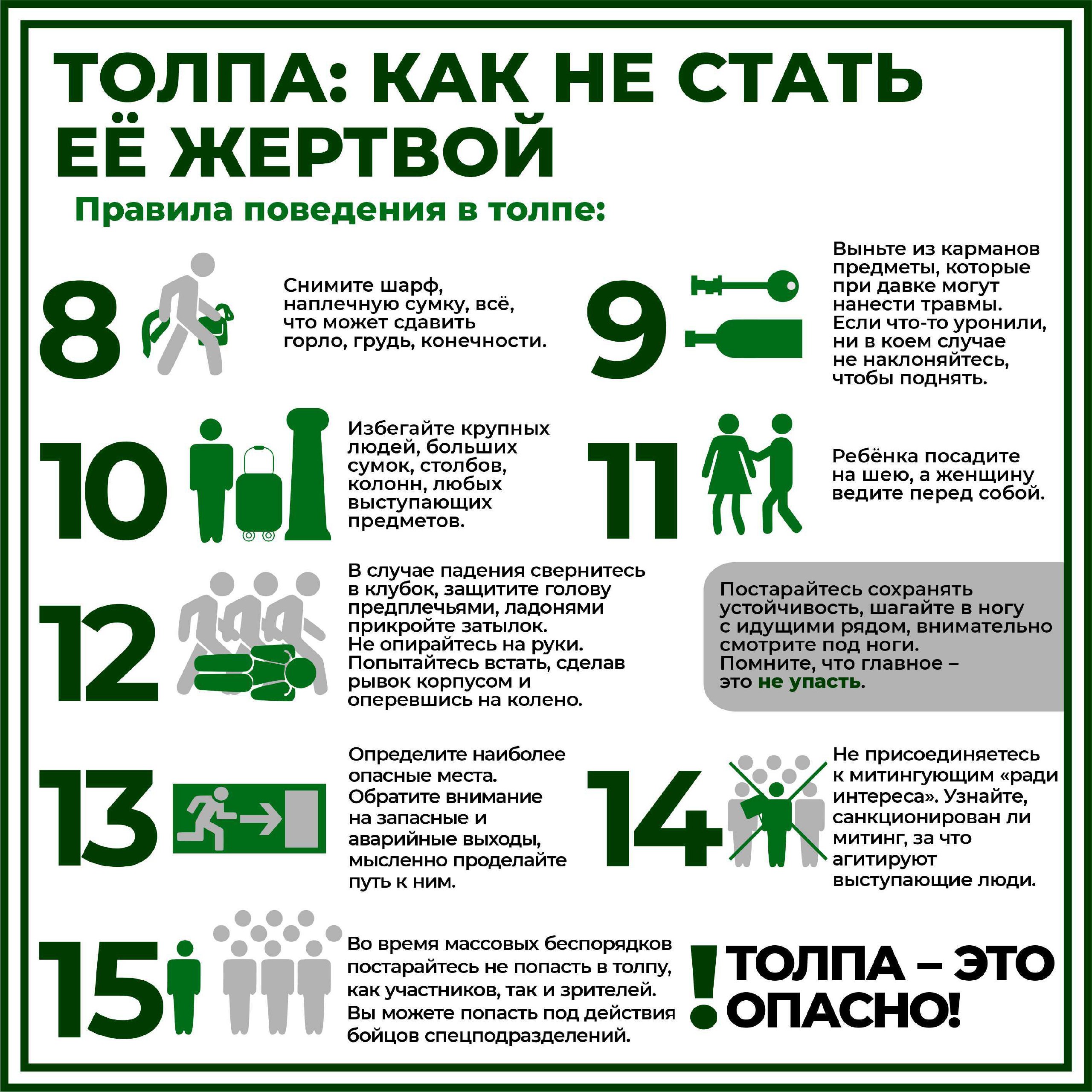 ТОЛПА: КАК НЕ СТАТЬ ЕЁ ЖЕРТВОЙ

Правила поведения в толпе:

8

Снимите шарф, наплечную сумку, всё, что может сдавить горло, грудь, конечности.

9

Выньте из карманов предметы, которые при давке могут нанести травмы. Если что-то уронили, ни в коем случае не наклоняйтесь, чтобы поднять.

10

Избегайте крупных людей, больших сумок, столбов, колонн, любых выступающих предметов.

11

Ребёнка посадите на шею, а женщину ведите перед собой.

12

В случае падения свернитесь в клубок, защитите голову предплечьями, ладонями прикройте затылок. Не опирайтесь на руки. Попытайтесь встать, сделав рывок корпусом и оперевшись на колено.

Постарайтесь сохранять устойчивость, шагайте в ногу с идущими рядом, внимательно смотрите под ноги. Помните, что главное – это не упасть.

13

Определите наиболее опасные места. Обратите внимание на запасные и аварийные выходы, мысленно проделайте путь к ним.

14

Не присоединяетесь к митингующим «ради интереса». Узнайте, санкционирован ли митинг, за что агитируют выступающие люди.

15

Во время массовых беспорядков постарайтесь не попасть в толпу, как участников, так и зрителей. Вы можете попасть под действия бойцов спецподразделений.

! ТОЛПА – ЭТО ОПАСНО!