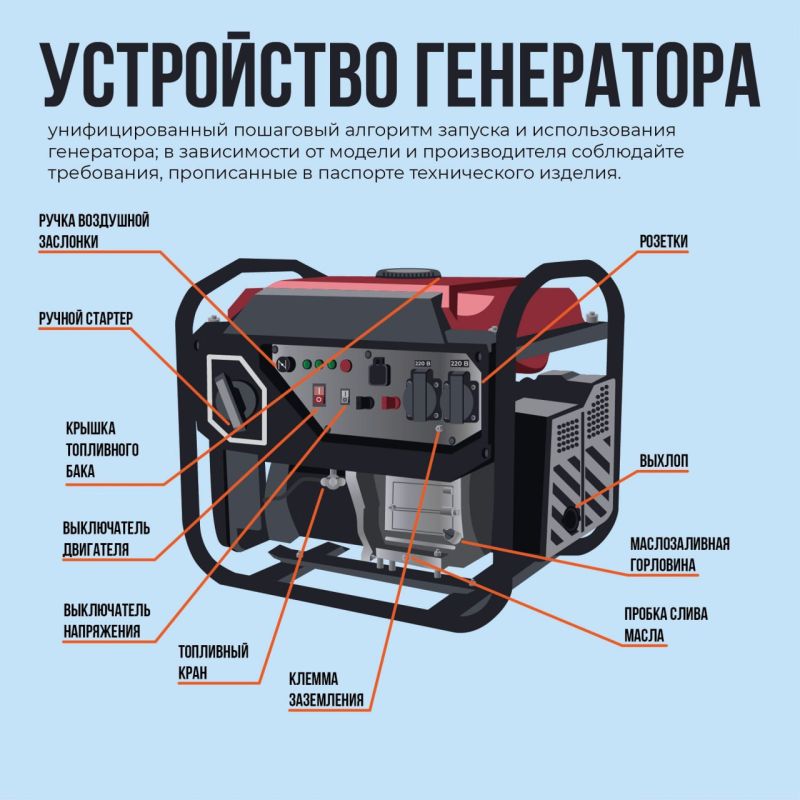 УСТРОЙСТВО ГЕНЕРАТОРА

унифицированный пошаговый алгоритм запуска и использования генератора; в зависимости от модели и производителя соблюдайте требования, прописанные в паспорте технического изделия.

РУЧКА ВОЗДУШНОЙ ЗАСЛОНКИ

РУЧНОЙ СТАРТЕР

КРЫШКА ТОПЛИВНОГО БАКА

ВЫКЛЮЧАТЕЛЬ ДВИГАТЕЛЯ

ВЫКЛЮЧАТЕЛЬ НАПРЯЖЕНИЯ

ТОПЛИВНЫЙ КРАН

КЛЕММА ЗАЗЕМЛЕНИЯ

РОЗЕТКИ

220 В

220 В

ВЫХЛОП

МАСЛОЗАЛИВНАЯ ГОРЛОВИНА

ПРОБКА СЛИВА МАСЛА