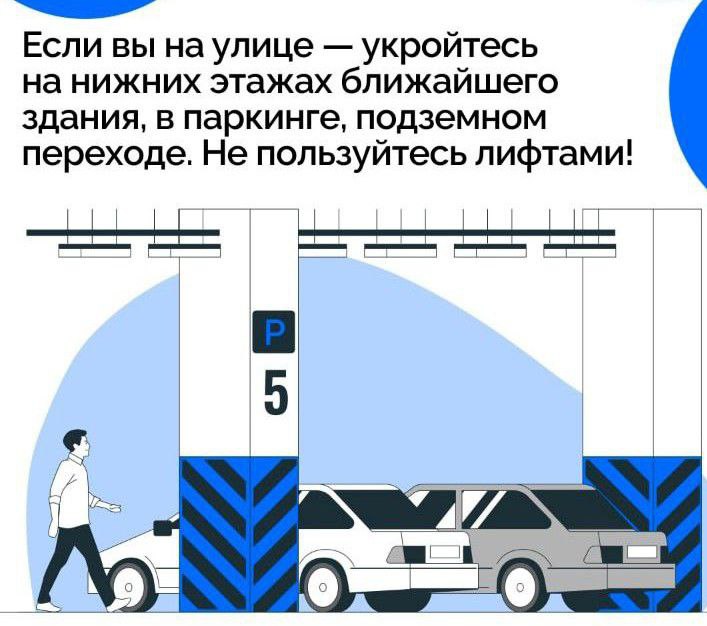 Если вы на улице — укройтесь на нижних этажах ближайшего здания, в паркинге, подземном переходе. Не пользуйтесь лифтами!

P
5